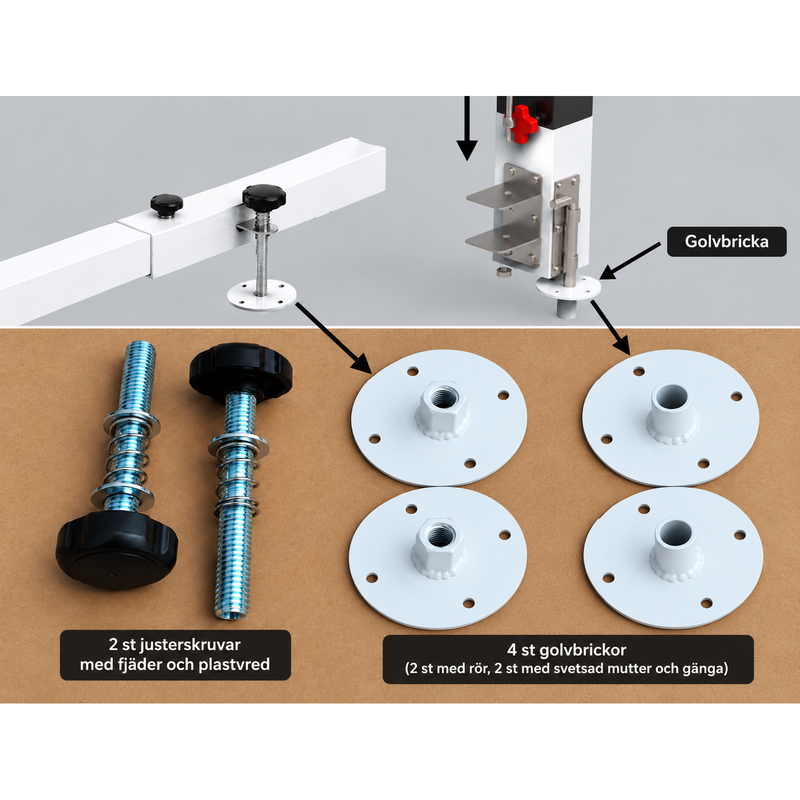 Golvbricka

2 st justerskruvar
med fjäder och plastvred

4 st golvbrickor
(2 st med rör, 2 st med svetsad mutter och gänga)